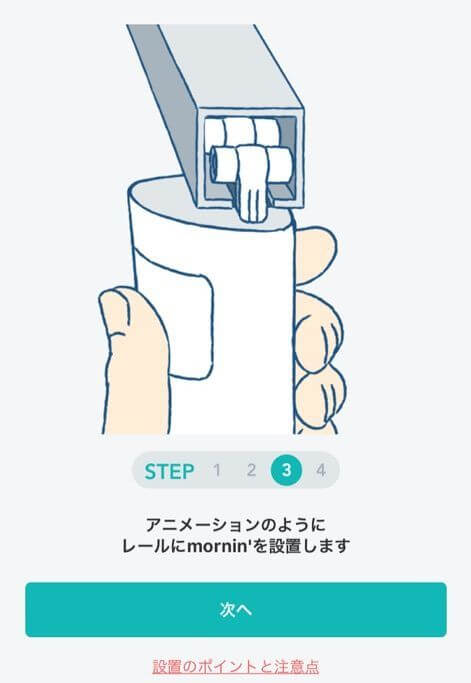 STEP 1 2 3 4

アニメーションのように
レールにmornin'を設置します

次へ

設置のポイントと注意点