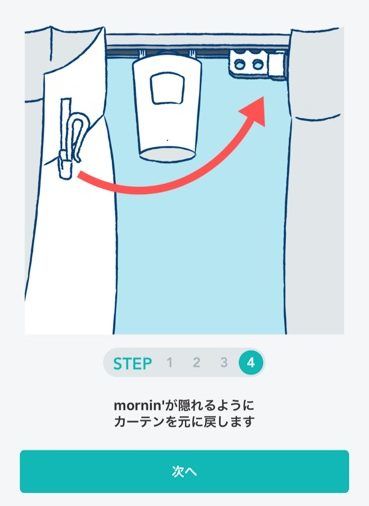 STEP 1 2 3 4

mornin'が隠れるように
カーテンを元に戻します

次へ