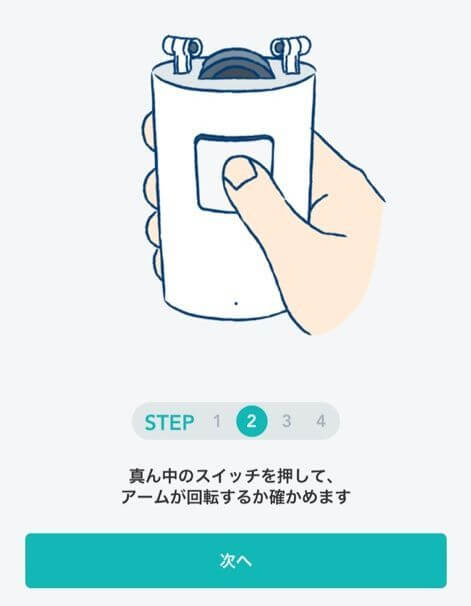 STEP 1 2 3 4

真ん中のスイッチを押して、
アームが回転するか確かめます

次へ