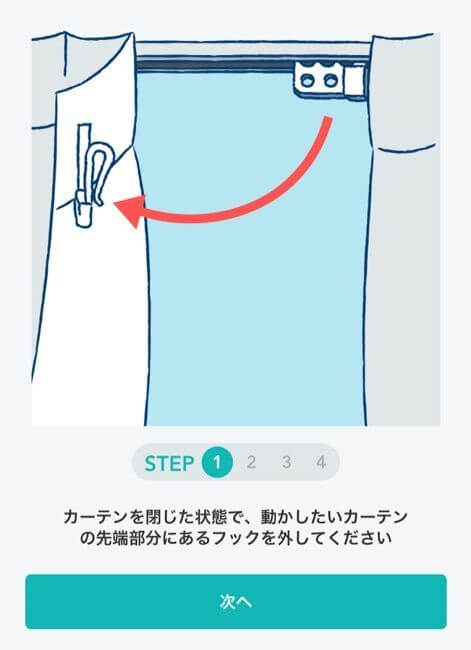 STEP 1 2 3 4

カーテンを閉じた状態で、動かしたいカーテンの先端部分にあるフックを外してください

次へ